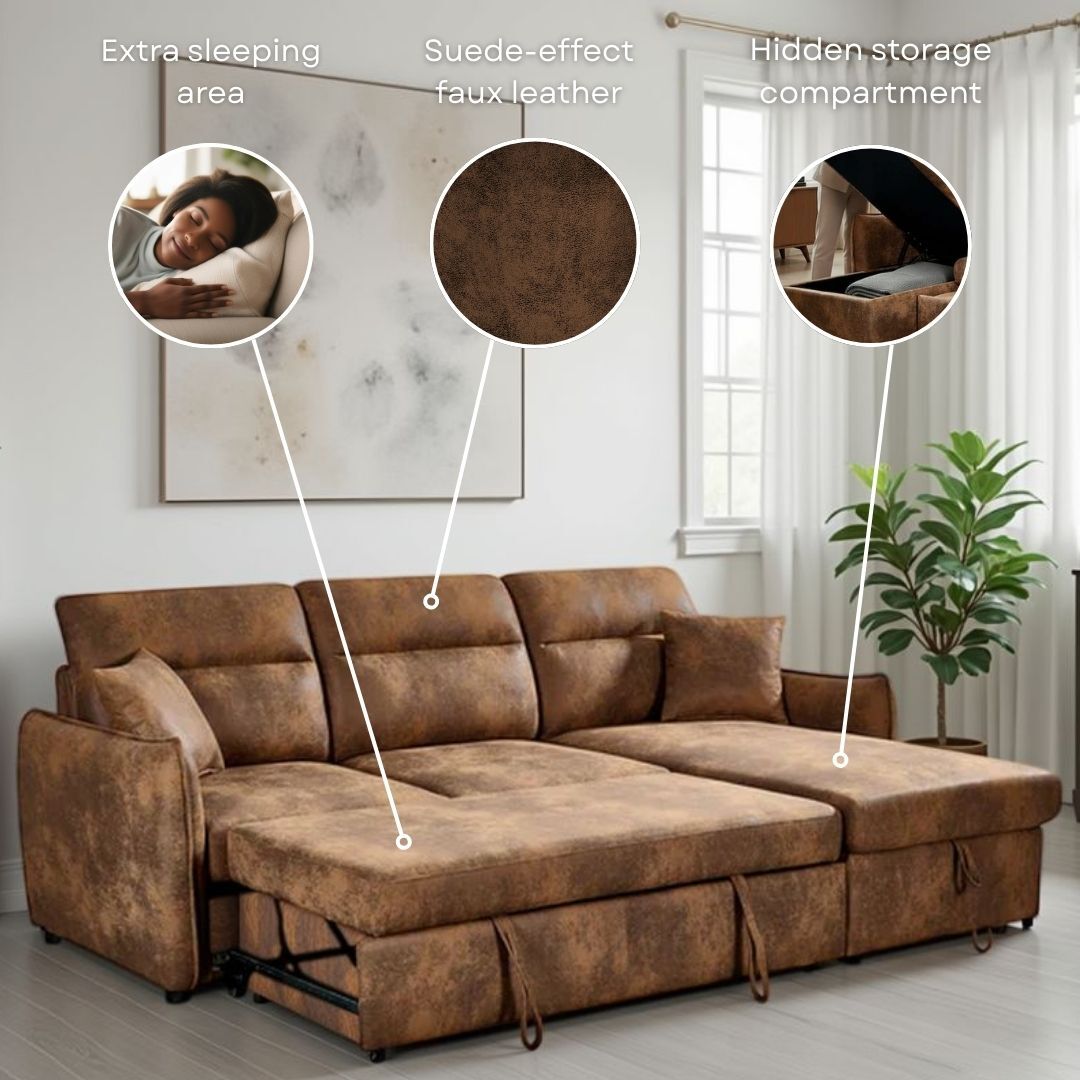 Extra sleeping area

Suede-effect faux leather

Hidden storage compartment