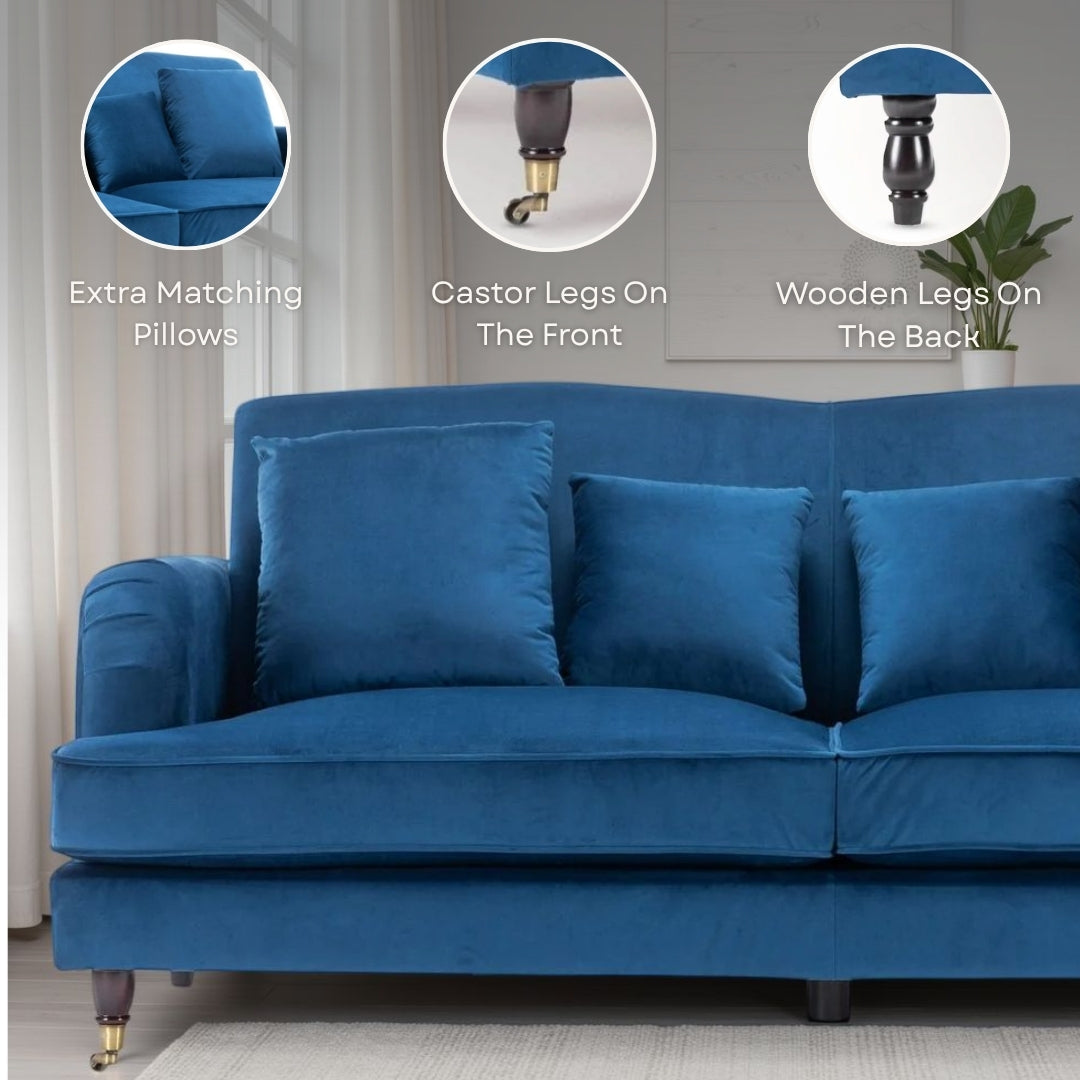 Extra Matching Pillows

Castor Legs On The Front

Wooden Legs On The Back