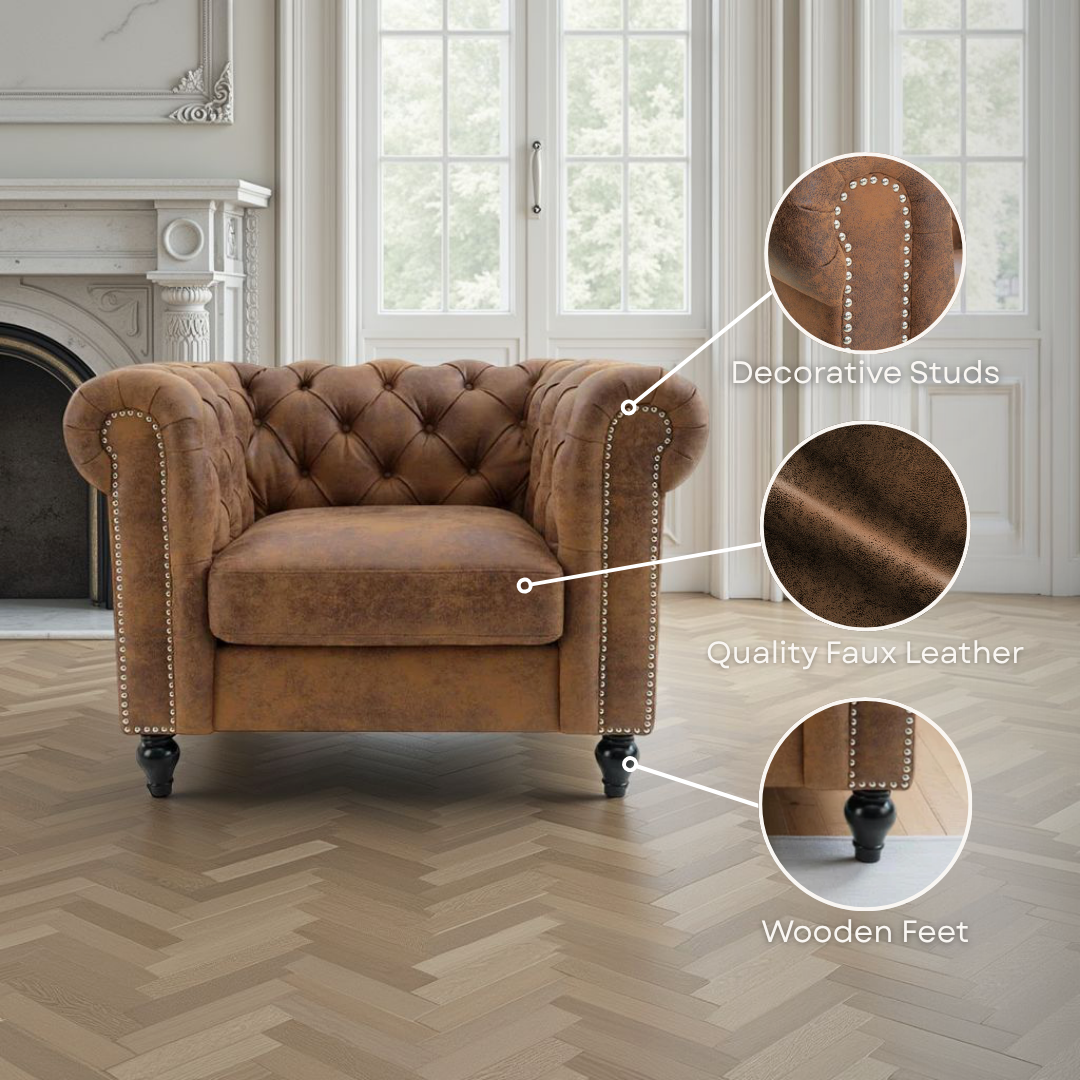 Decorative Studs

Quality Faux Leather

Wooden Feet