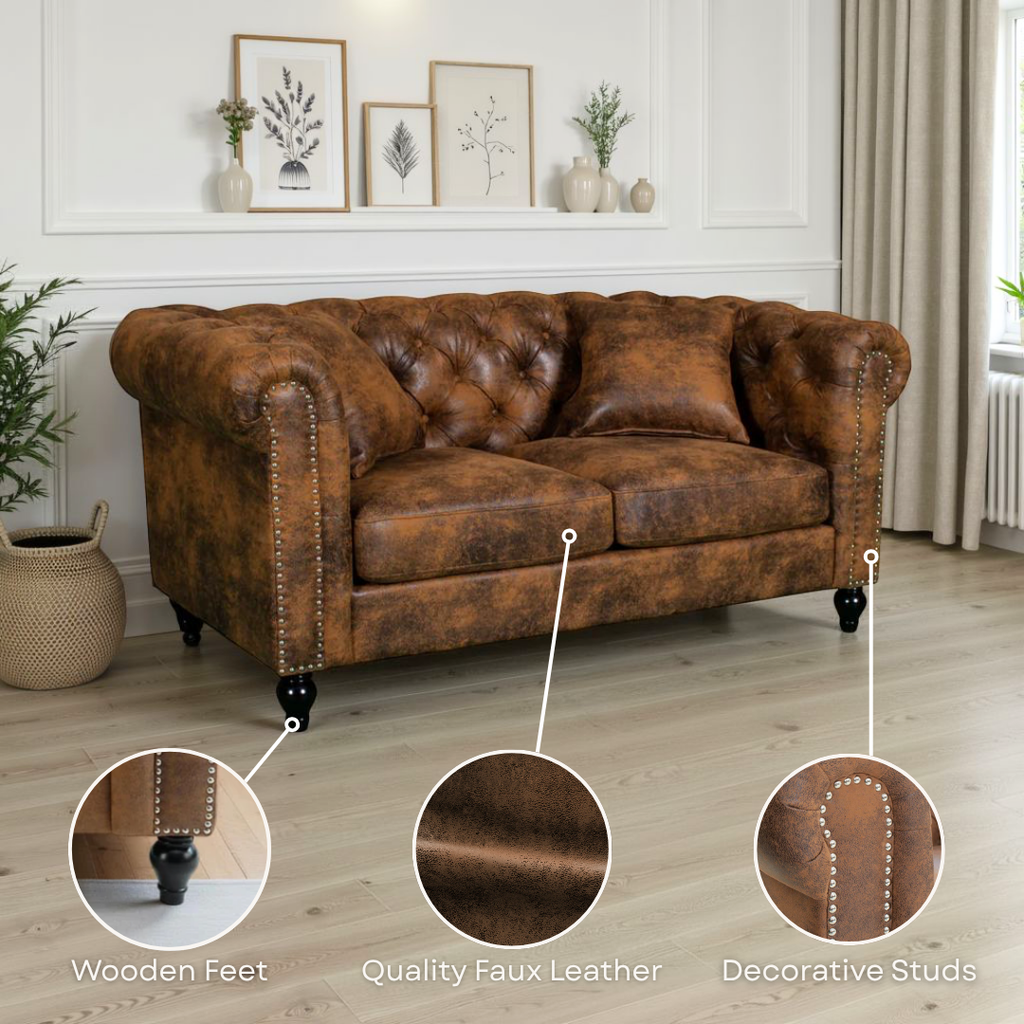 Wooden Feet

Quality Faux Leather

Decorative Studs