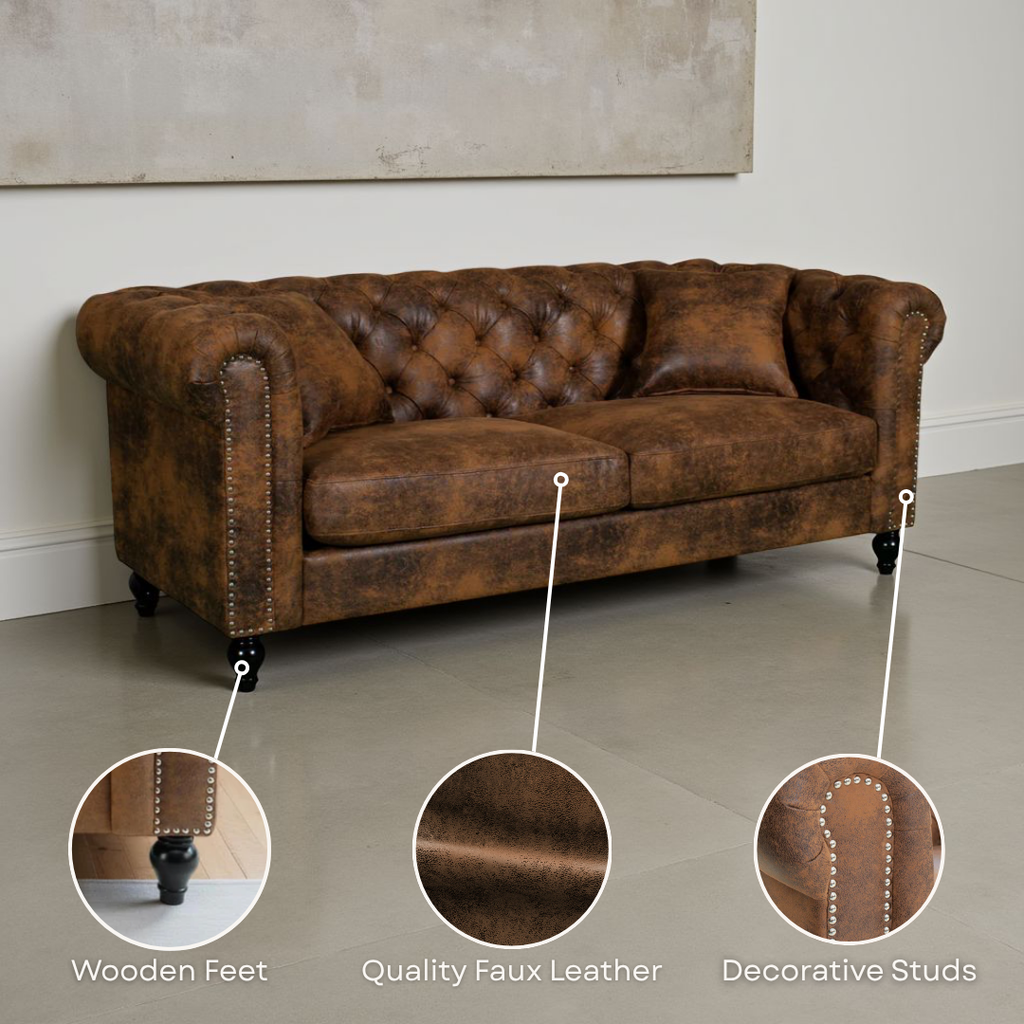 Wooden Feet

Quality Faux Leather

Decorative Studs