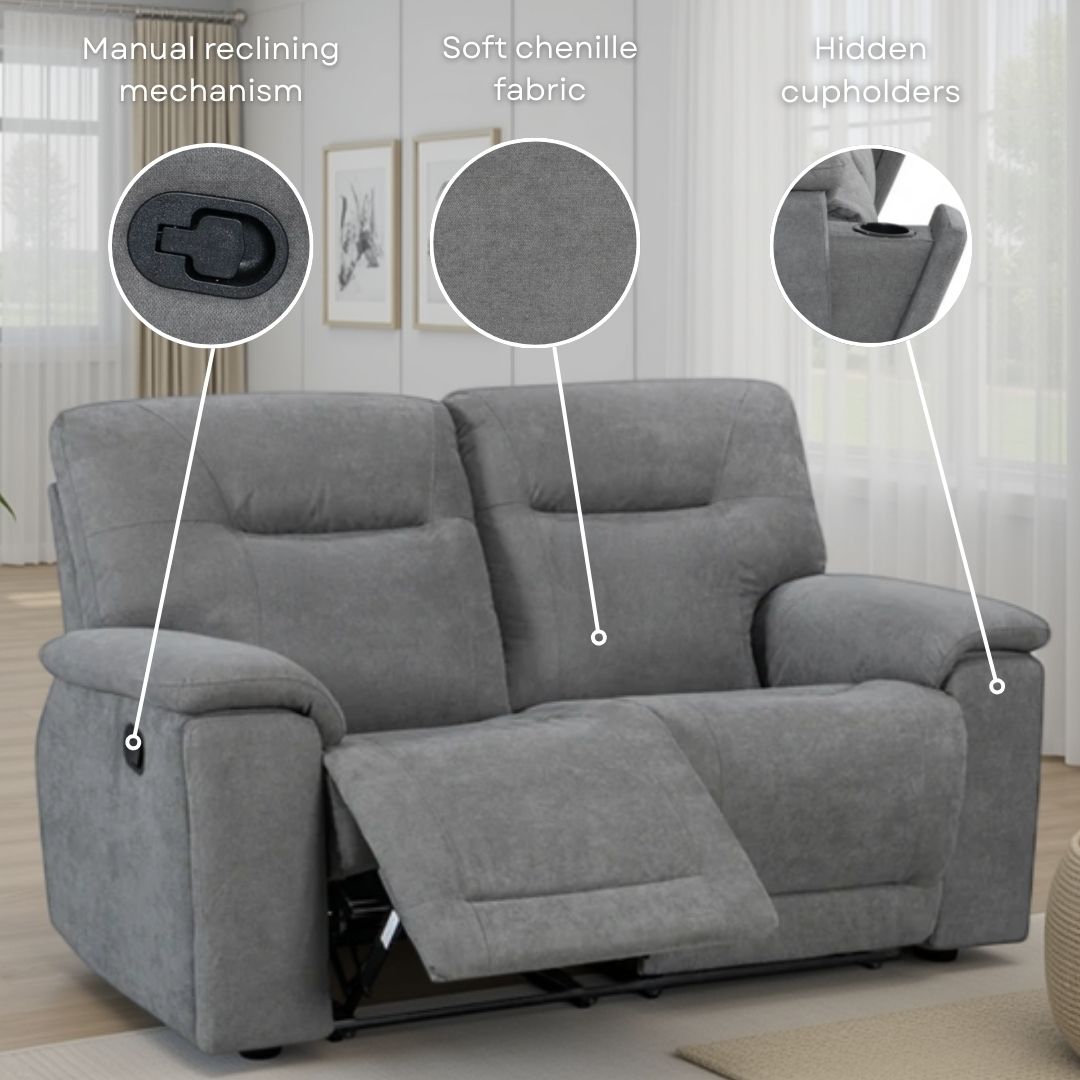 Manual reclining mechanism

Soft chenille fabric

Hidden cupholders