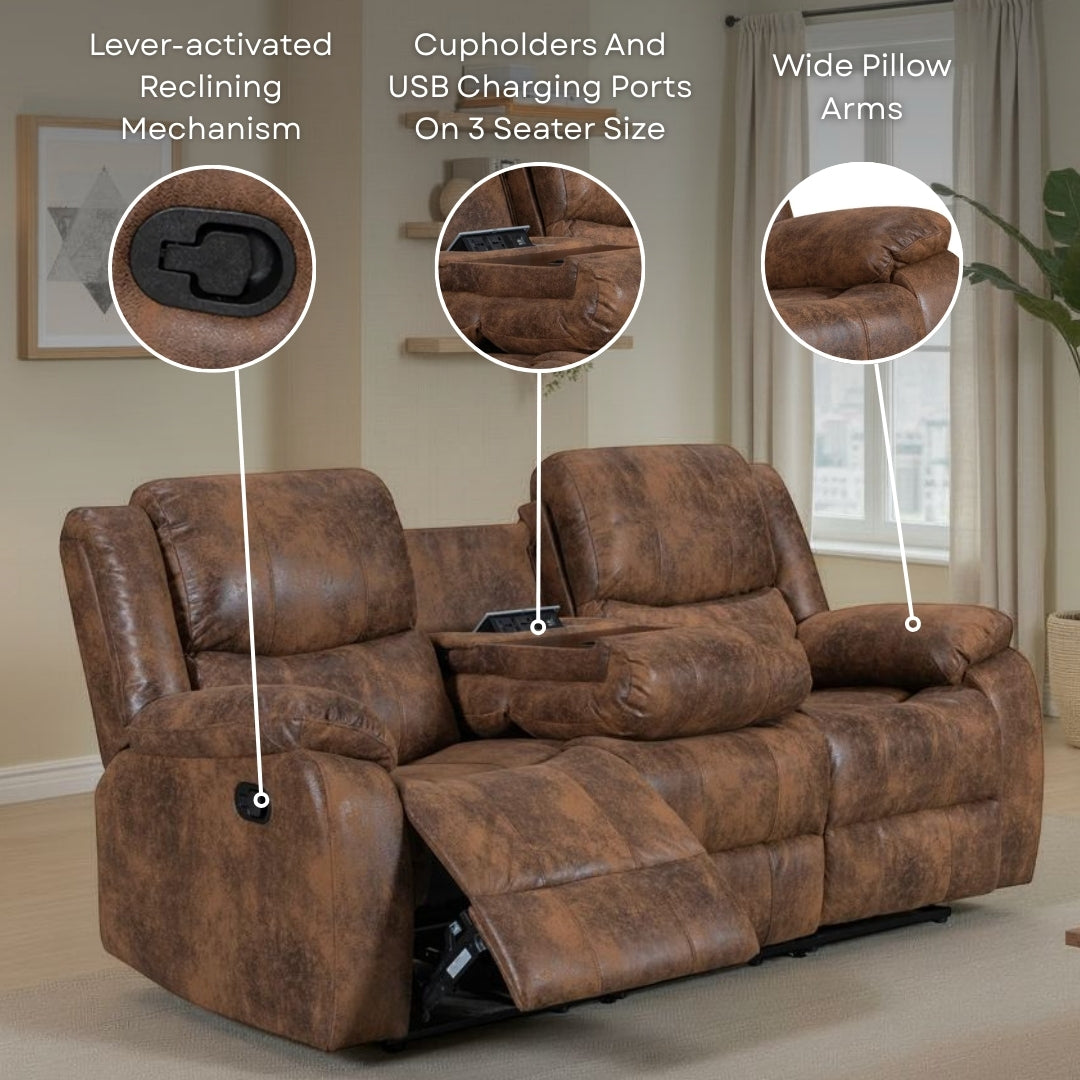 Lever-activated Reclining Mechanism

Cupholders And USB Charging Ports On 3 Seater Size

Wide Pillow Arms