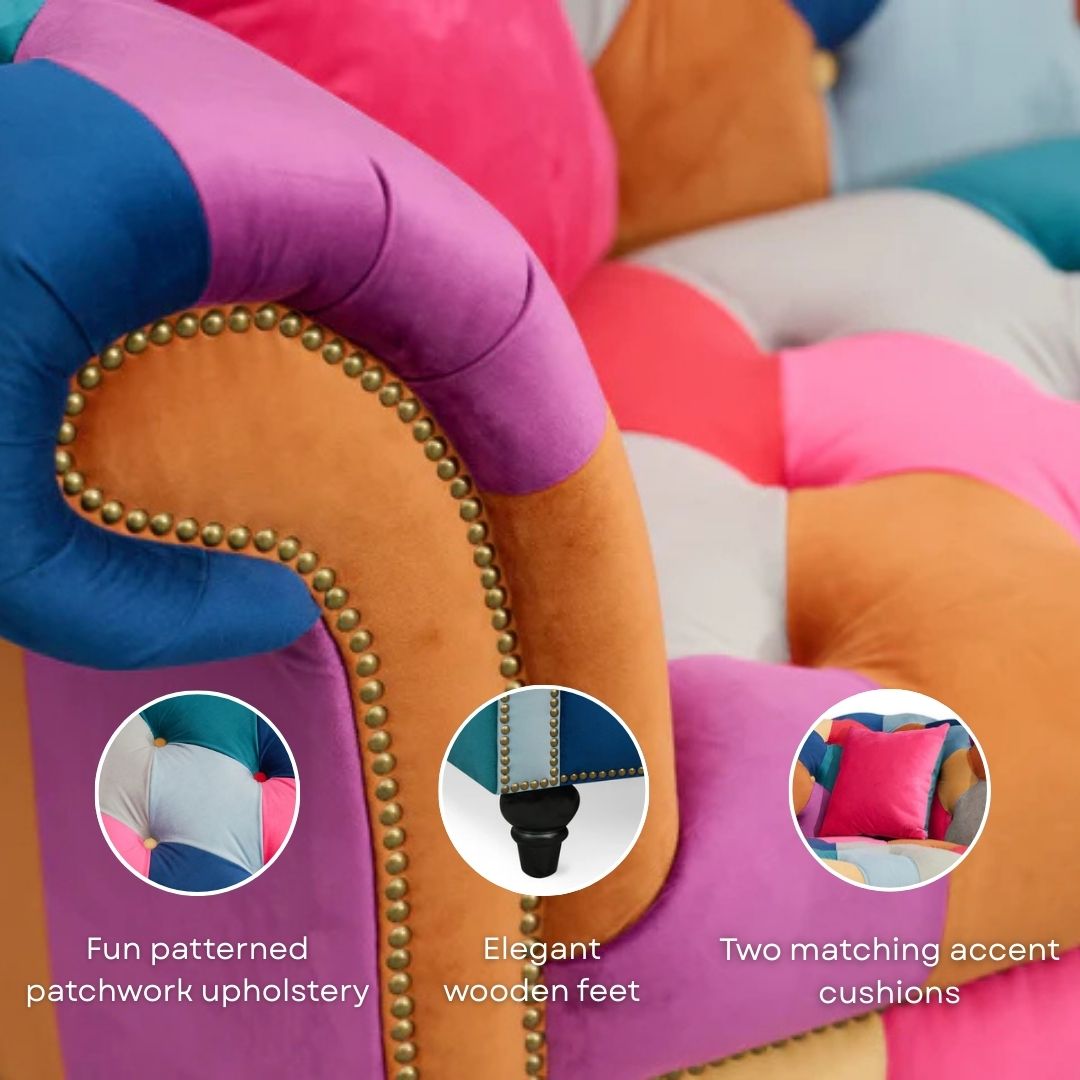 Fun patterned patchwork upholstery

Elegant wooden feet

Two matching accent cushions