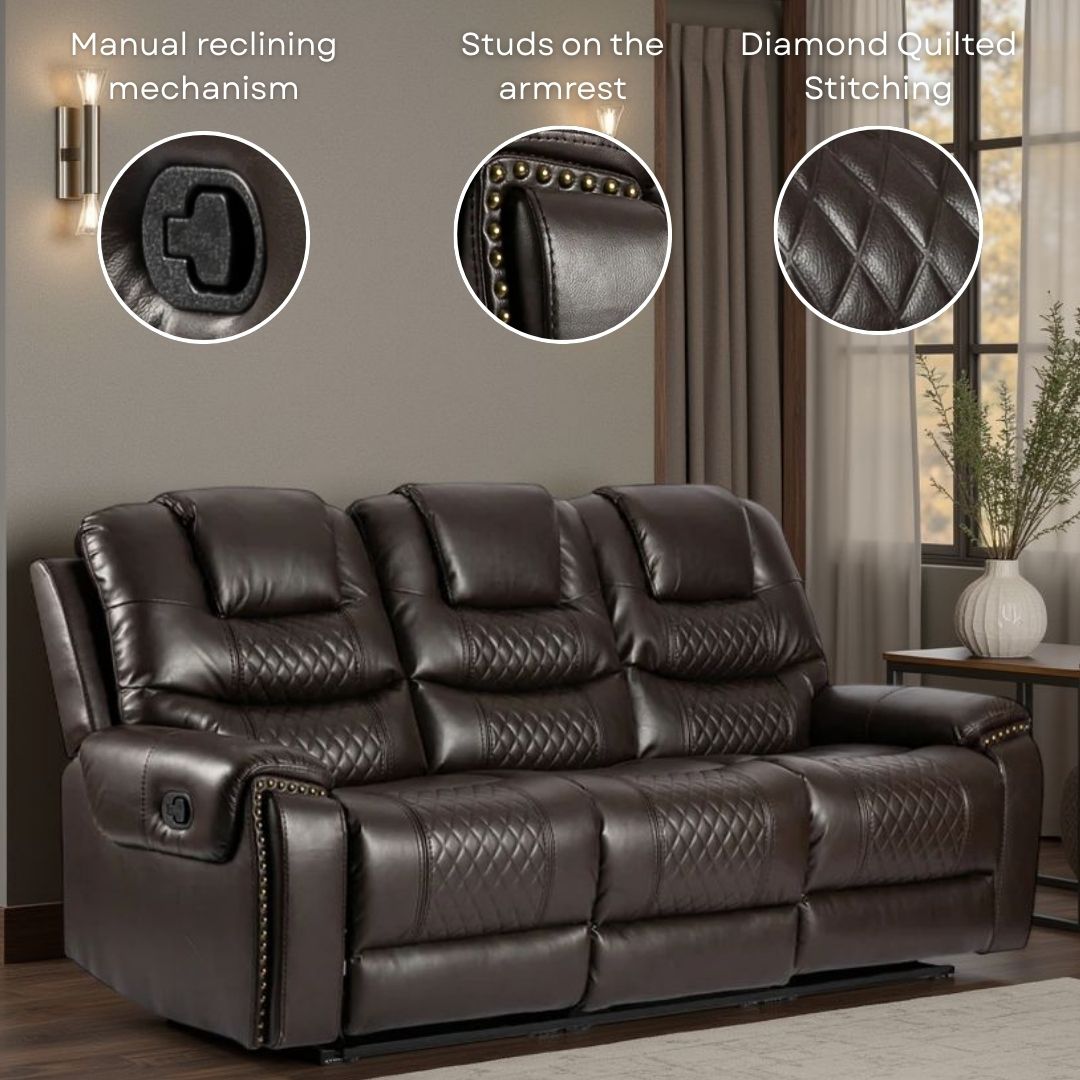 Manual reclining mechanism

Studs on the armrest

Diamond Quilted Stitching