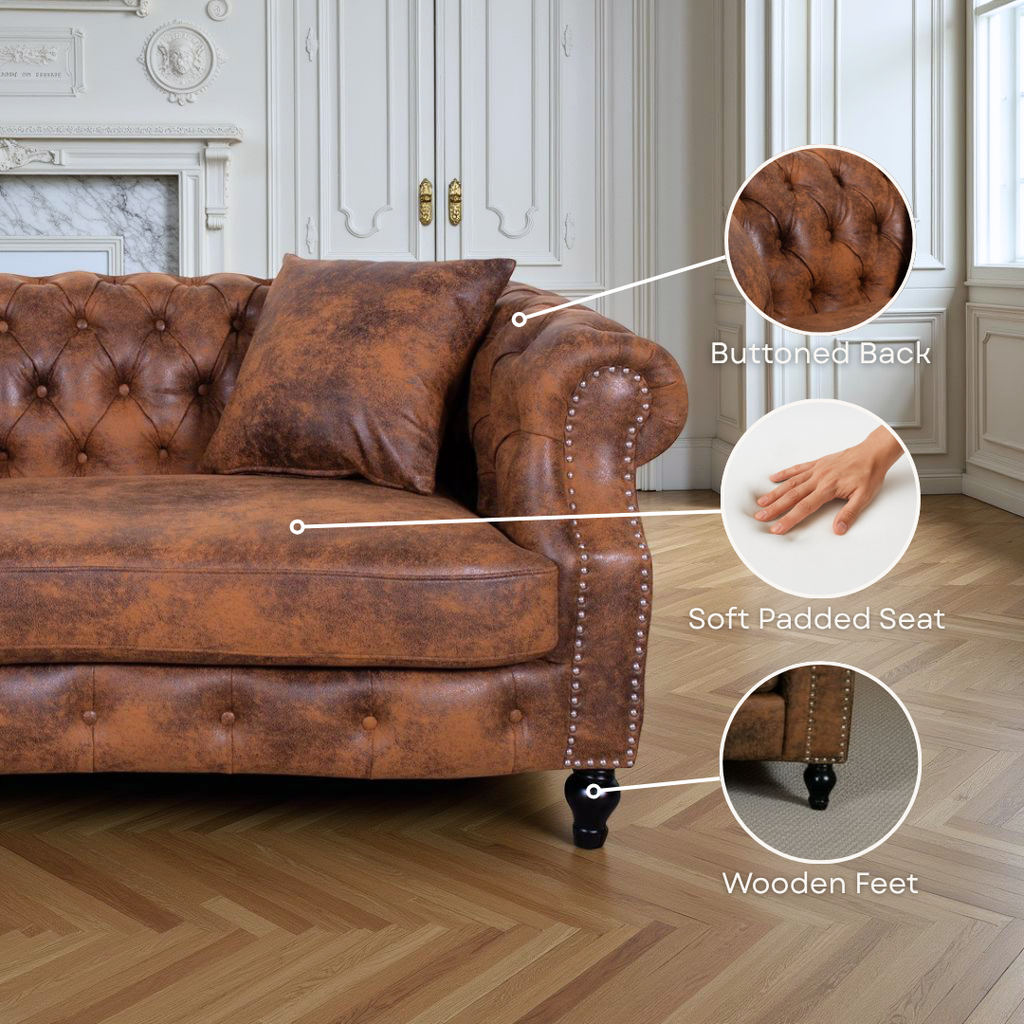 Buttoned Back

Soft Padded Seat

Wooden Feet