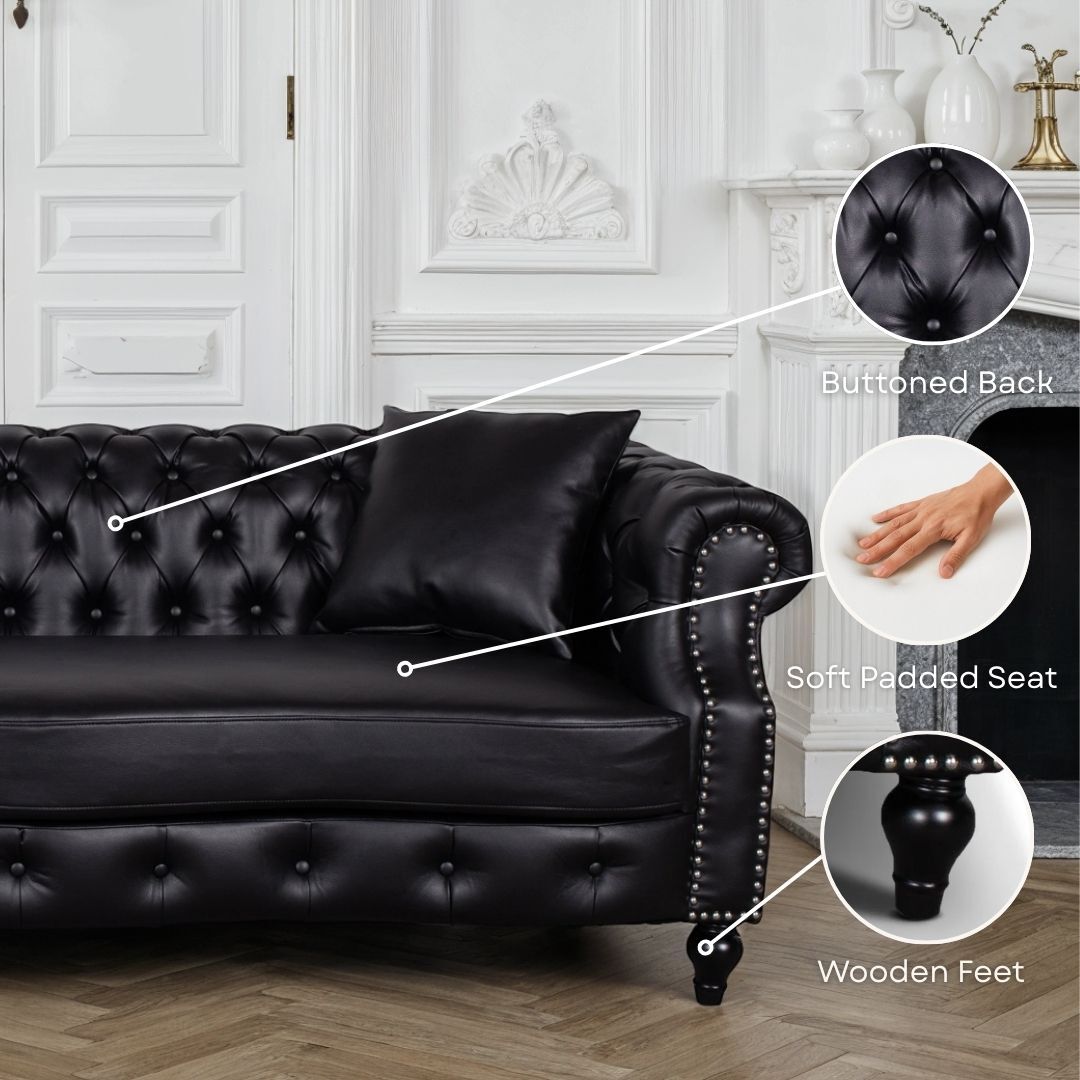 Buttoned Back

Soft Padded Seat

Wooden Feet