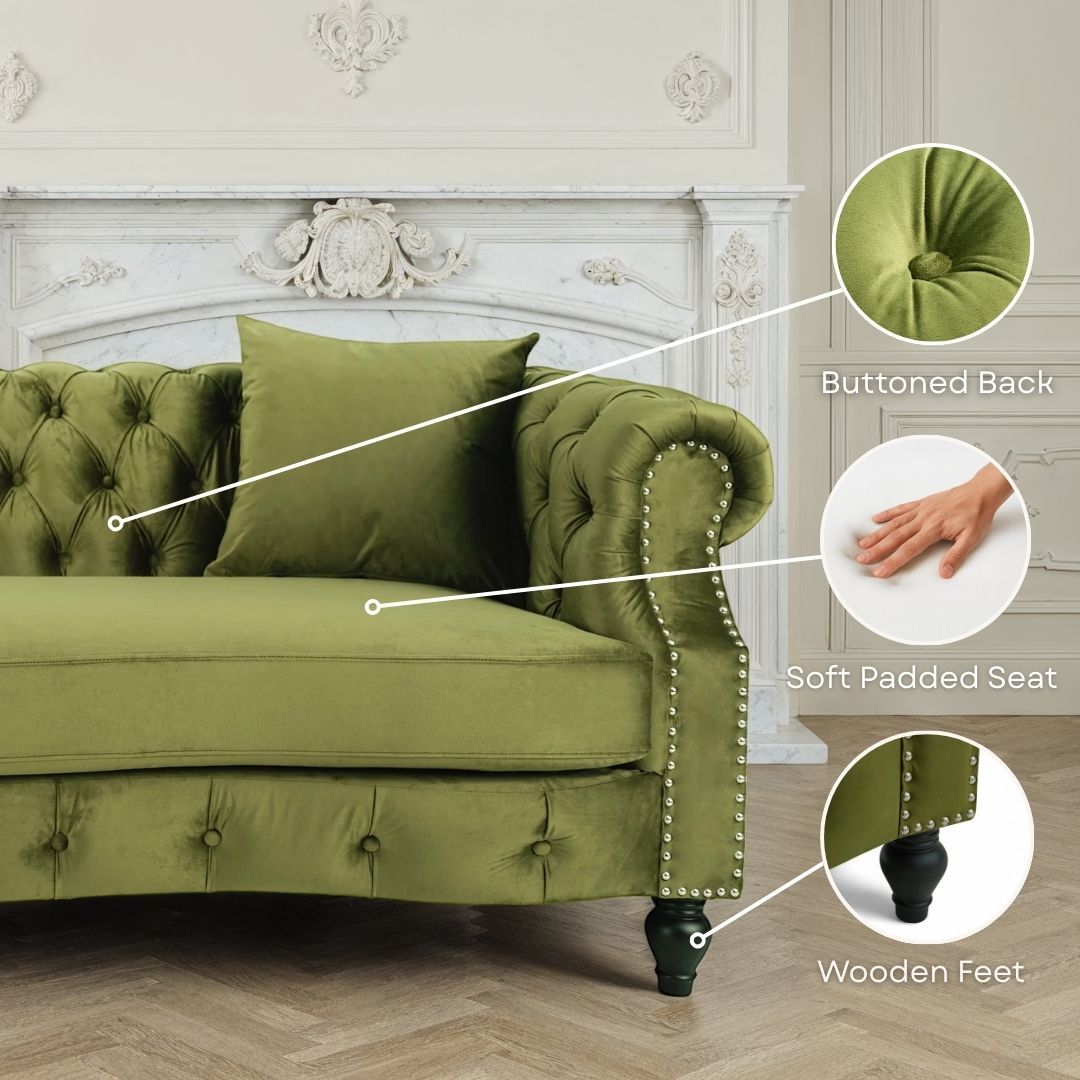 Buttoned Back

Soft Padded Seat

Wooden Feet