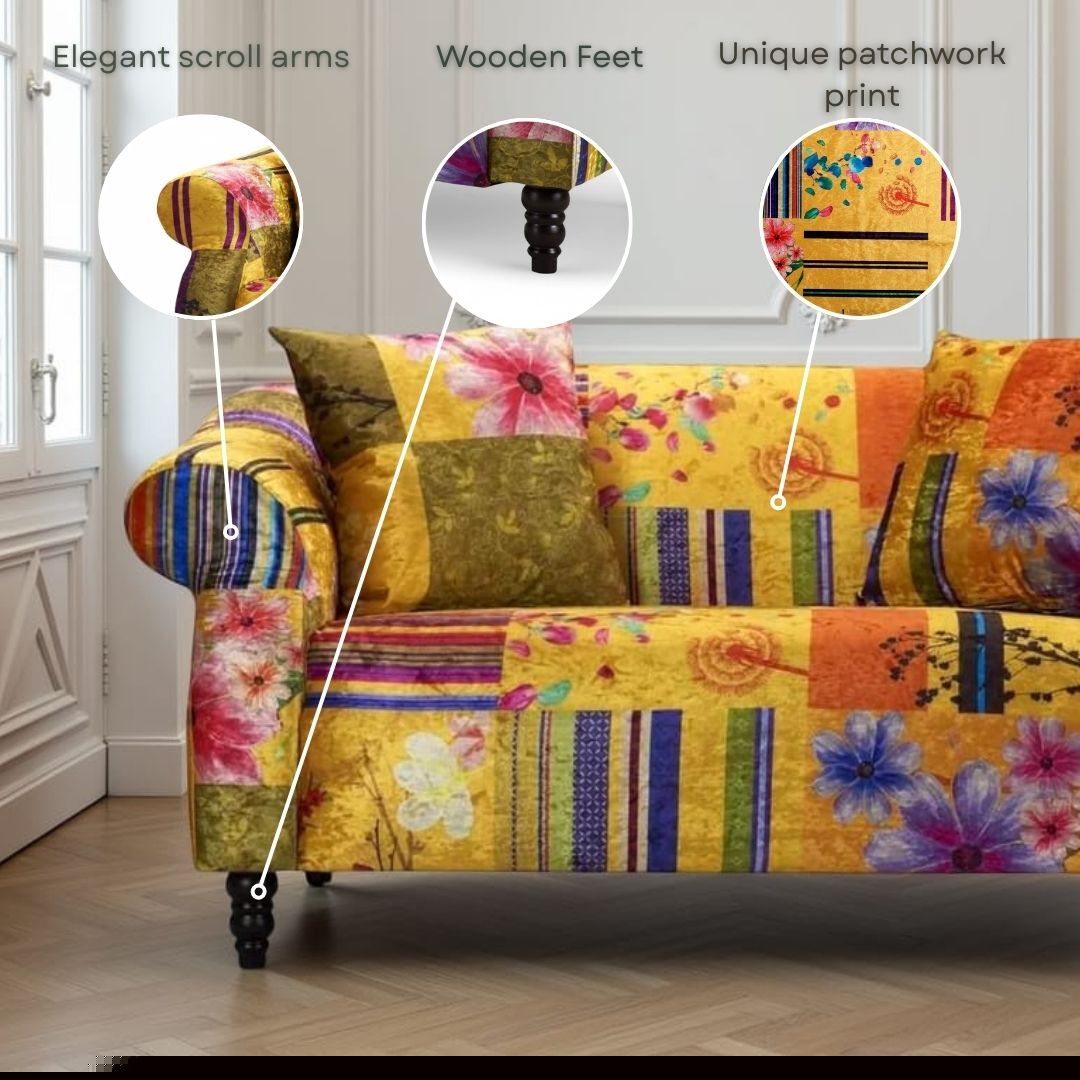 Elegant scroll arms

Wooden Feet

Unique patchwork print