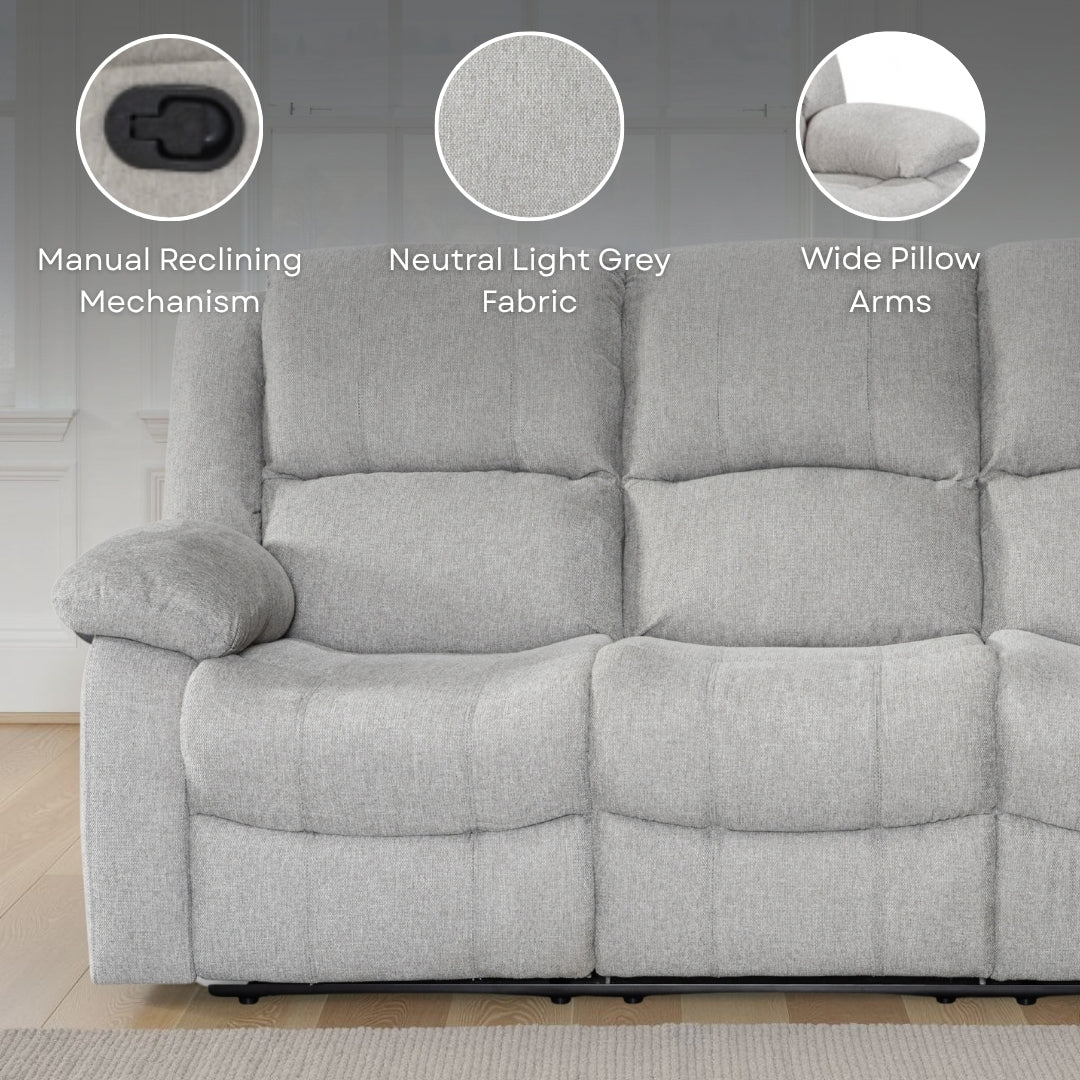 Manual Reclining Mechanism

Neutral Light Grey Fabric

Wide Pillow Arms