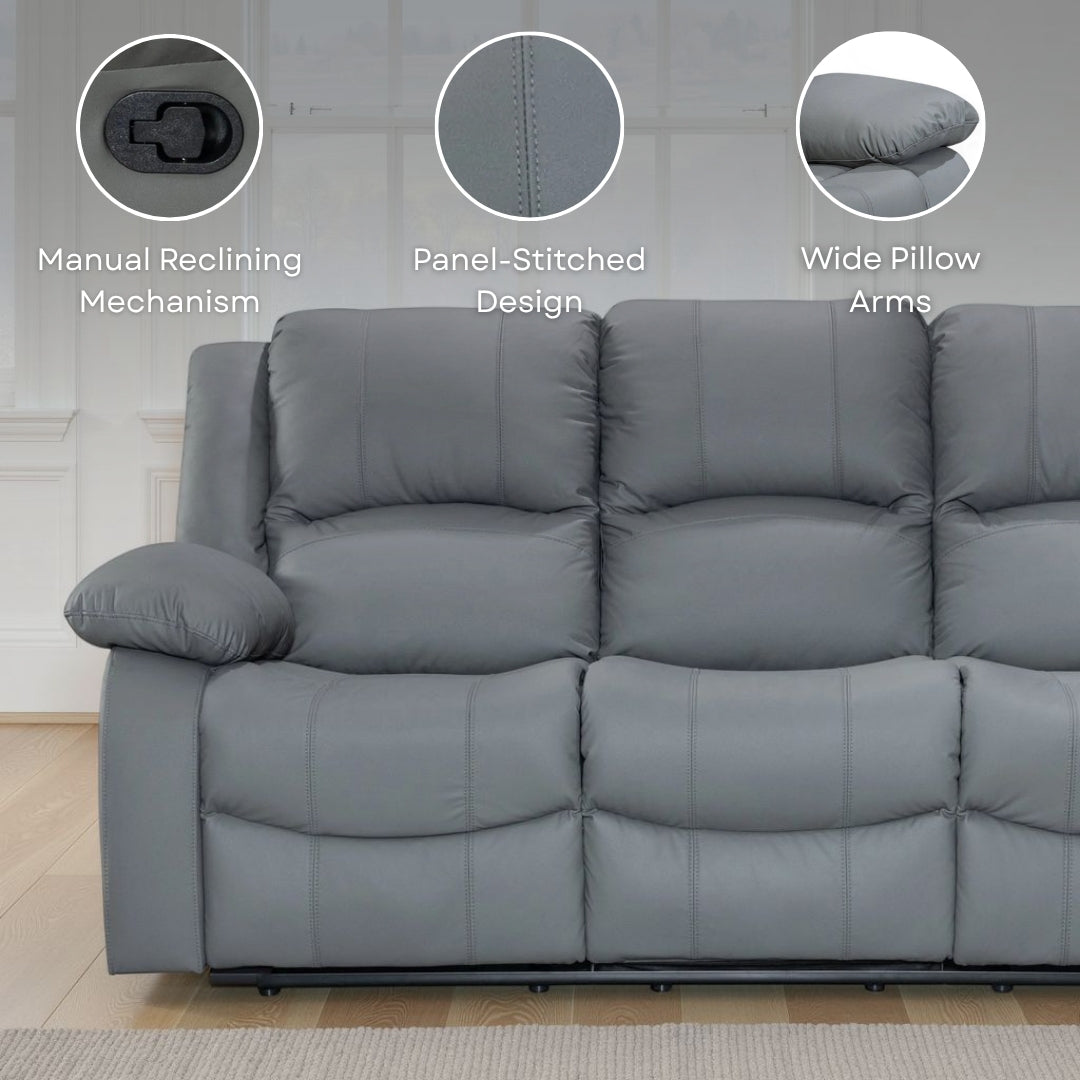 Manual Reclining Mechanism

Panel-Stitched Design

Wide Pillow Arms