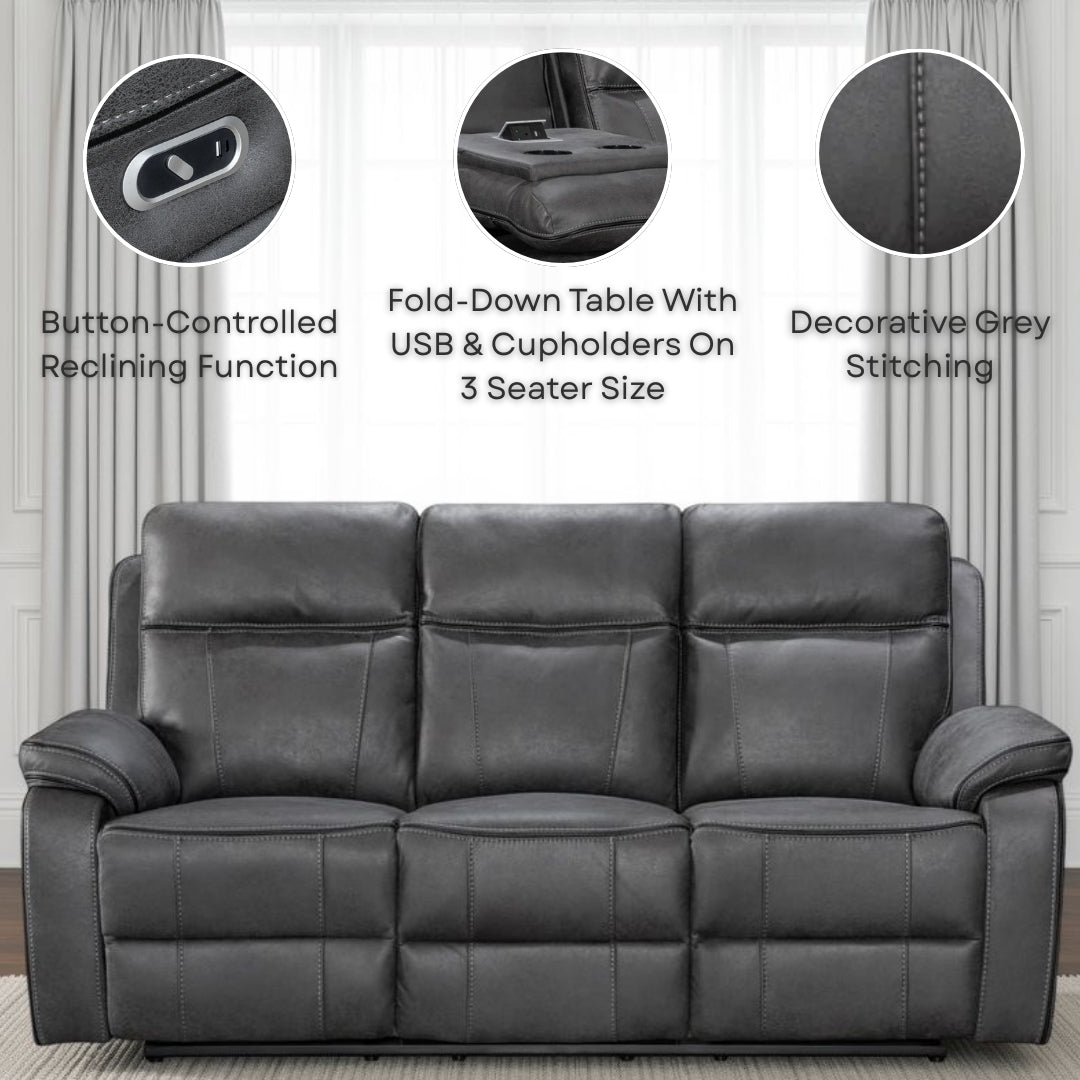 Button-Controlled Reclining Function

Fold-Down Table With USB & Cupholders On 3 Seater Size

Decorative Grey Stitching