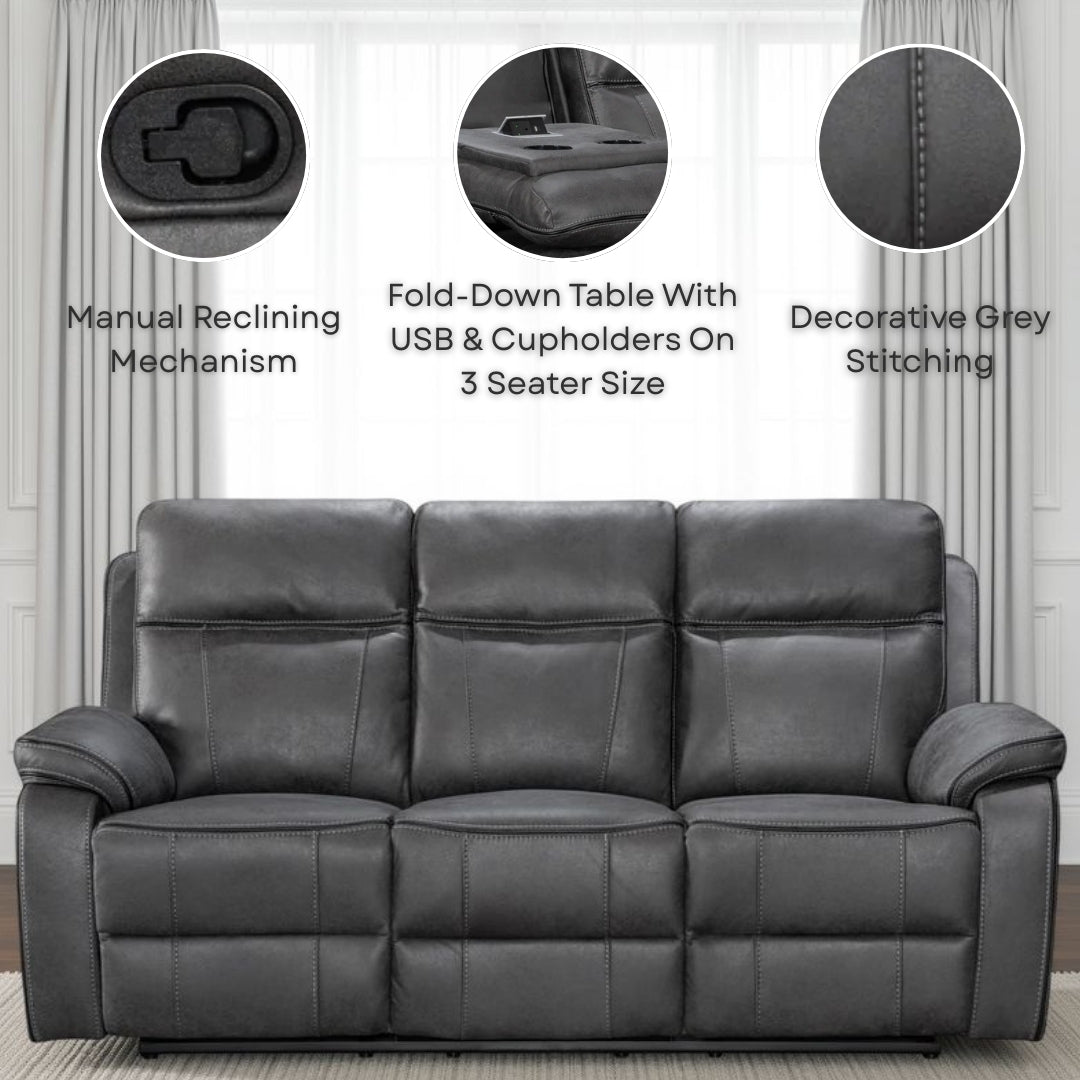 Manual Reclining Mechanism

Fold-Down Table With USB & Cupholders On 3 Seater Size

Decorative Grey Stitching