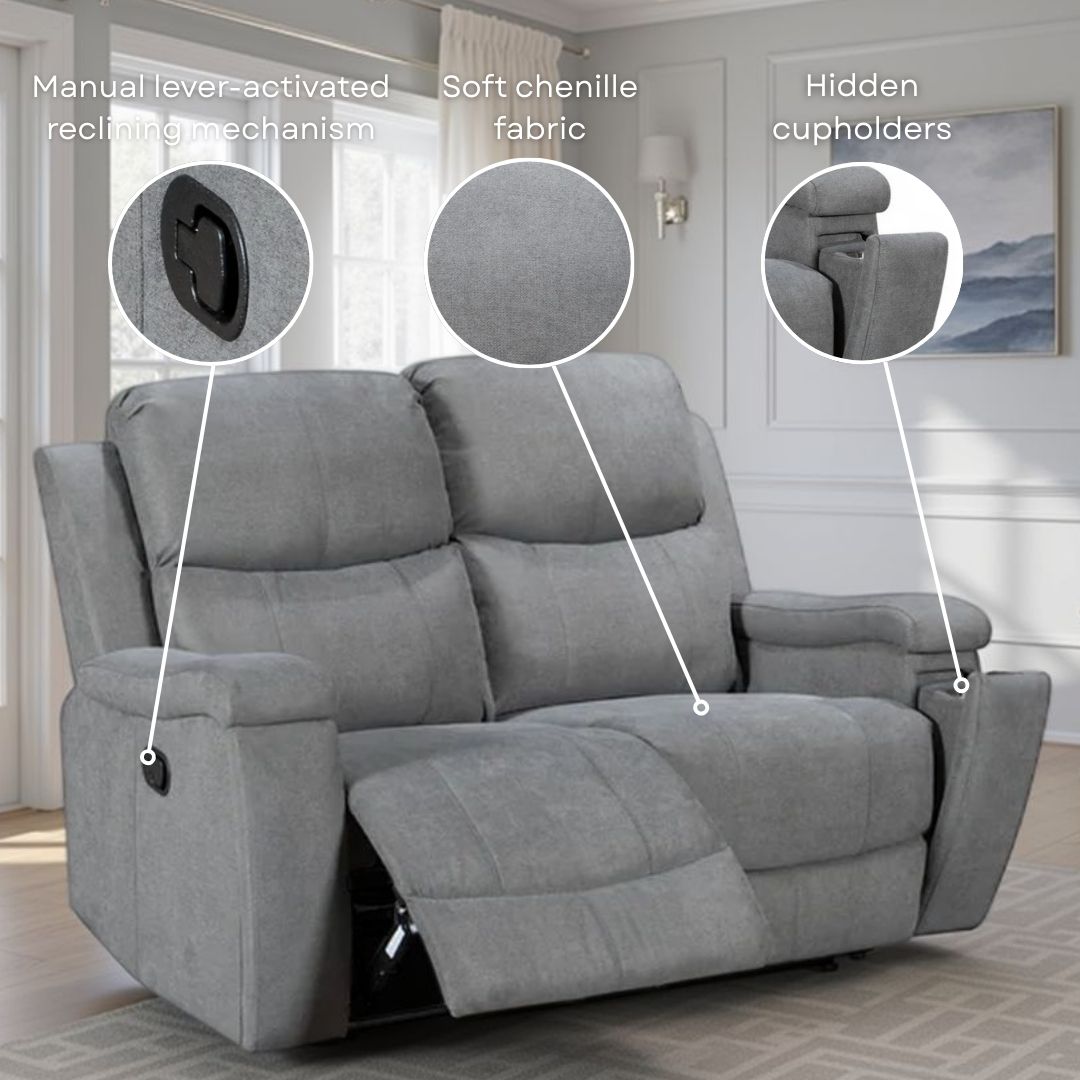 Manual lever-activated reclining mechanism

Soft chenille fabric

Hidden cupholders